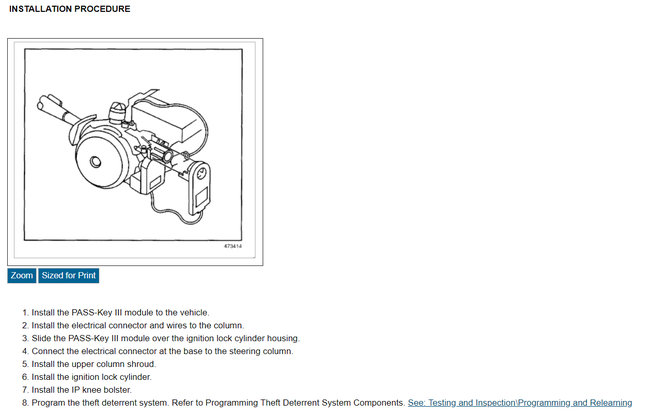 INSTALLATION PROCEDURE

473414

Zoom Sized for Print

1. Install the PASS-Key III module to the vehicle.
2. Install the electrical connector and wires to the column.
3. Slide the PASS-Key III module over the ignition lock cylinder housing.
4. Connect the electrical connector at the base to the steering column.
5. Install the upper column shroud.
6. Install the ignition lock cylinder.
7. Install the IP knee bolster.
8. Program the theft deterrent system. Refer to Programming Theft Deterrent System Components. See: Testing and Inspection\Programming and Relearning