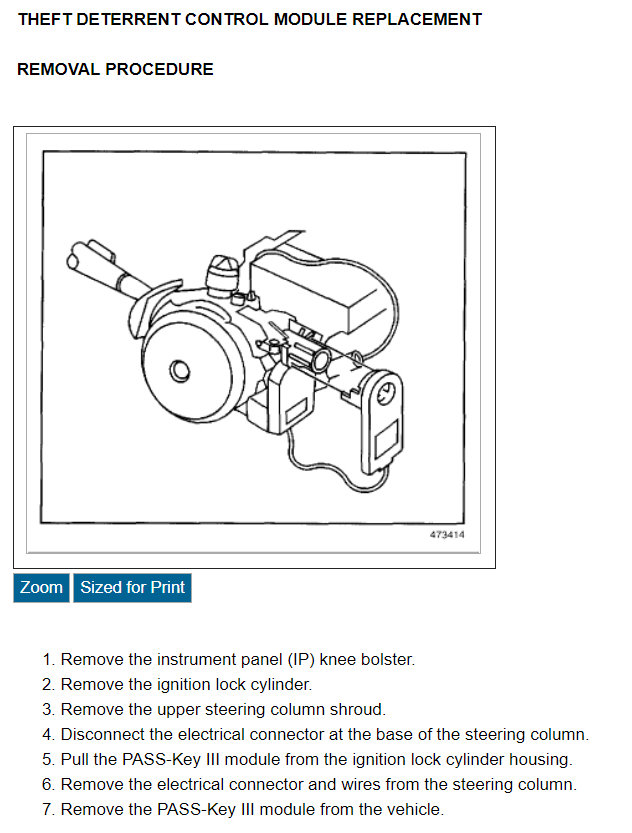 THEFT DETERRENT CONTROL MODULE REPLACEMENT

REMOVAL PROCEDURE

473414

Zoom Sized for Print

1. Remove the instrument panel (IP) knee bolster.
2. Remove the ignition lock cylinder.
3. Remove the upper steering column shroud.
4. Disconnect the electrical connector at the base of the steering column.
5. Pull the PASS-Key III module from the ignition lock cylinder housing.
6. Remove the electrical connector and wires from the steering column.
7. Remove the PASS-Key III module from the vehicle.