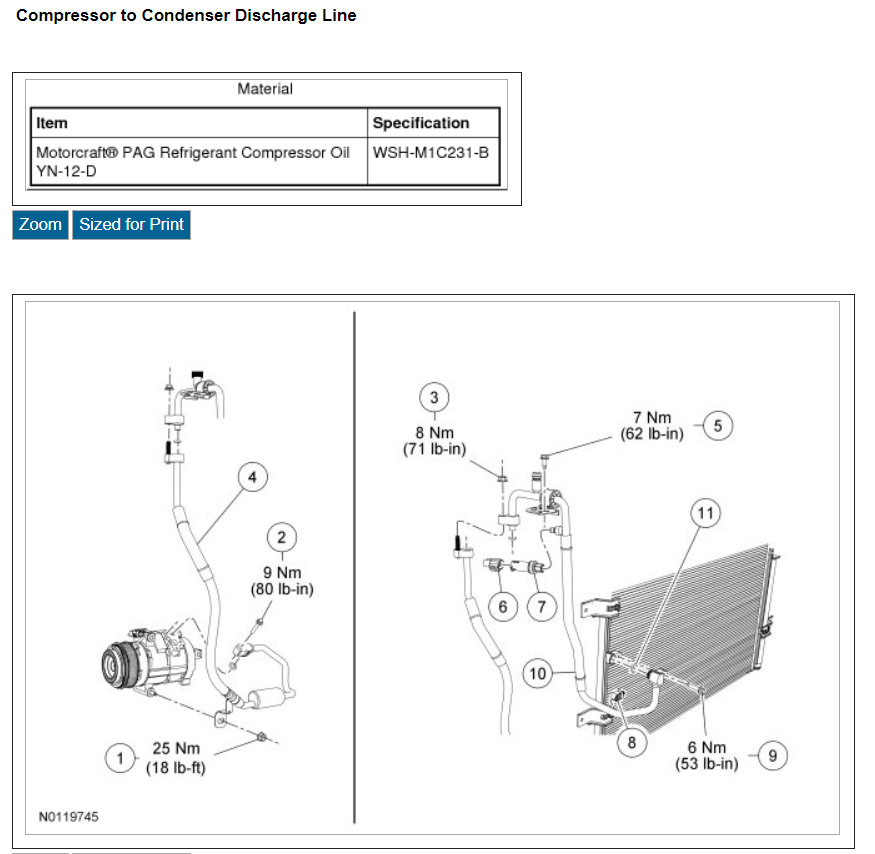 Compressor to Condenser Discharge Line

Material

| Item | Specification |
|---|---|
| Motorcraft® PAG Refrigerant Compressor Oil YN-12-D | WSH-M1C231-B |

Zoom Sized for Print

4

2
9 Nm
(80 lb-in)

1
25 Nm
(18 lb-ft)

N0119745

3
8 Nm
(71 lb-in)

7 Nm
(62 lb-in)
5

11

6 7

10

8

6 Nm
(53 lb-in)
9