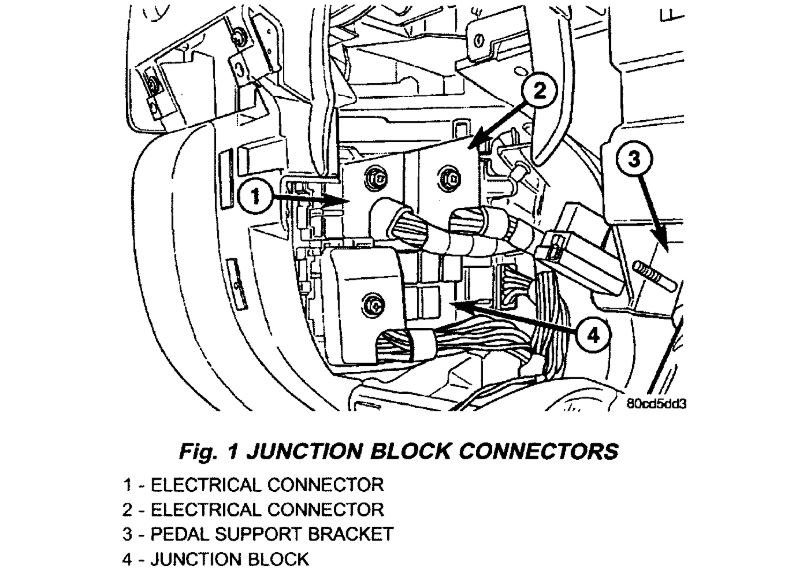 2

3

1

4

80cd5dd3

Fig. 1 JUNCTION BLOCK CONNECTORS

1 - ELECTRICAL CONNECTOR
2 - ELECTRICAL CONNECTOR
3 - PEDAL SUPPORT BRACKET
4 - JUNCTION BLOCK