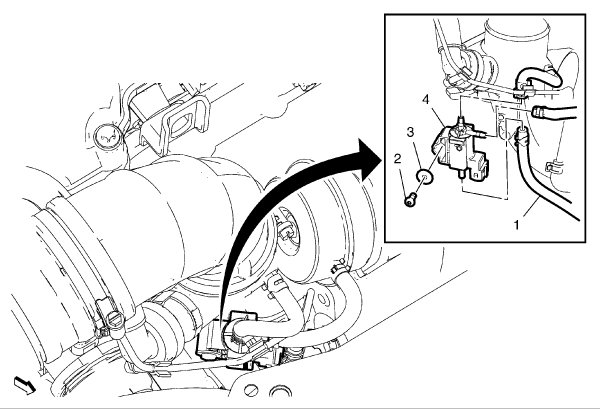 4
3
2
1