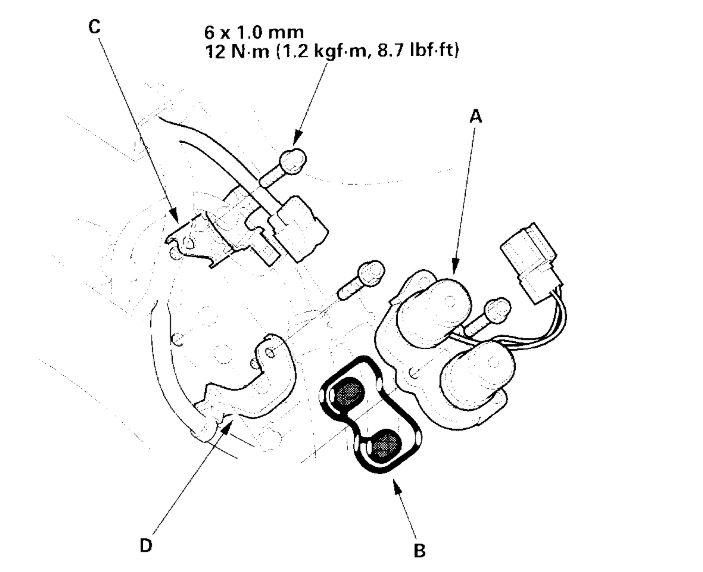 C

6 x 1.0 mm
12 N·m (1.2 kgf·m, 8.7 lbf·ft)

A

D

B