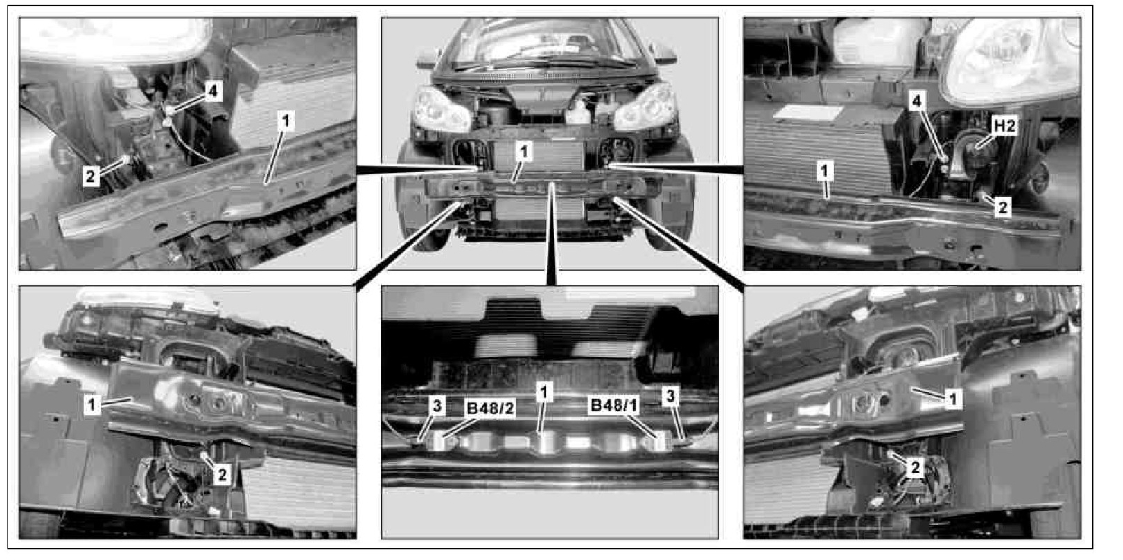 4
1
2
1
4
H2
1
2
1
2
3
B48/2
1
B48/1
3
1
2