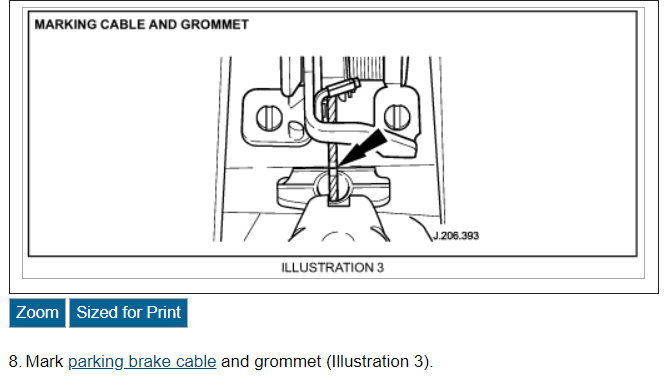 MARKING CABLE AND GROMMET

J.206.393

ILLUSTRATION 3

Zoom

Sized for Print

8. Mark parking brake cable and grommet (Illustration 3).