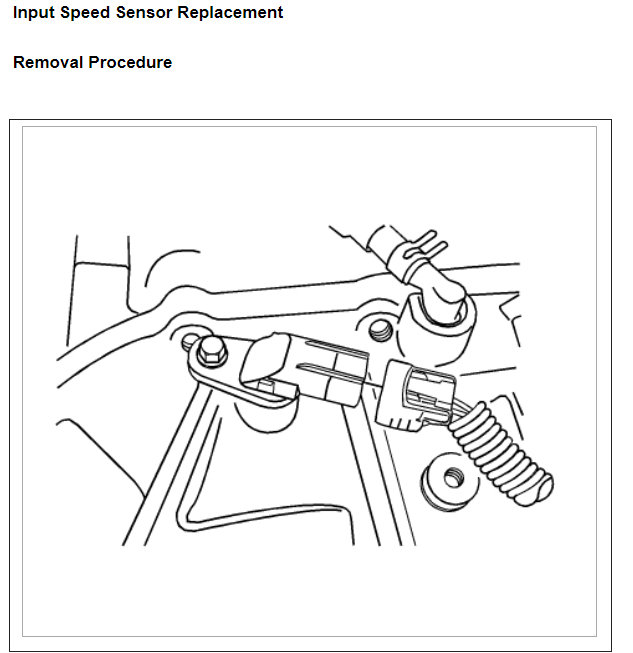 Input Speed Sensor Replacement

Removal Procedure