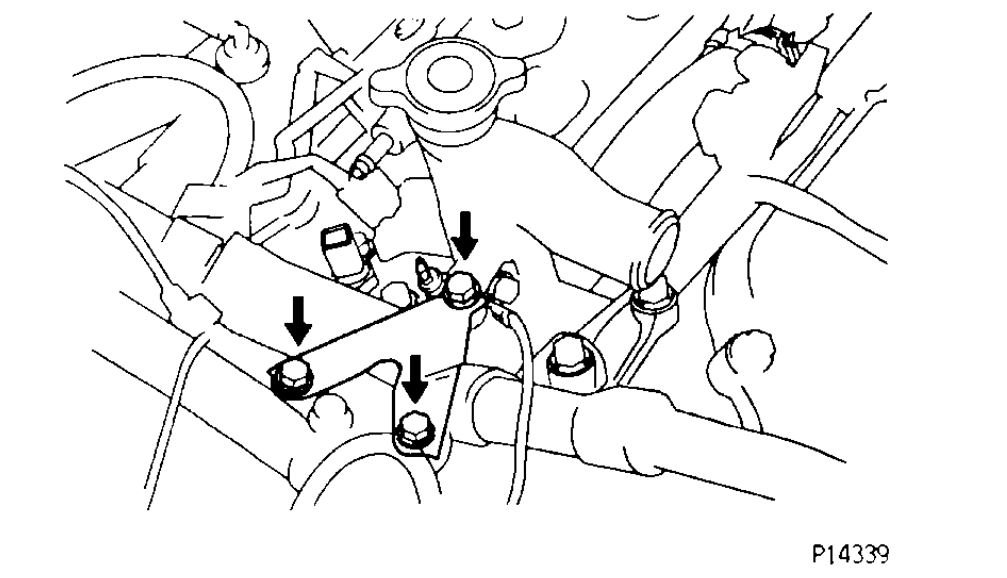 P14339