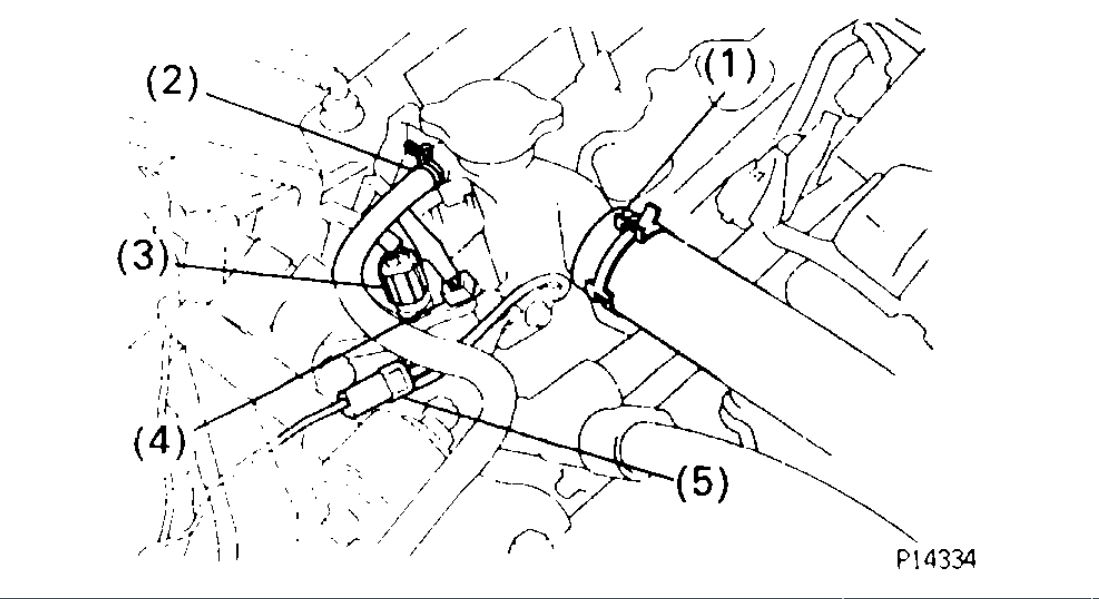 (2)
(1)
(3)
(4)
(5)
P14334