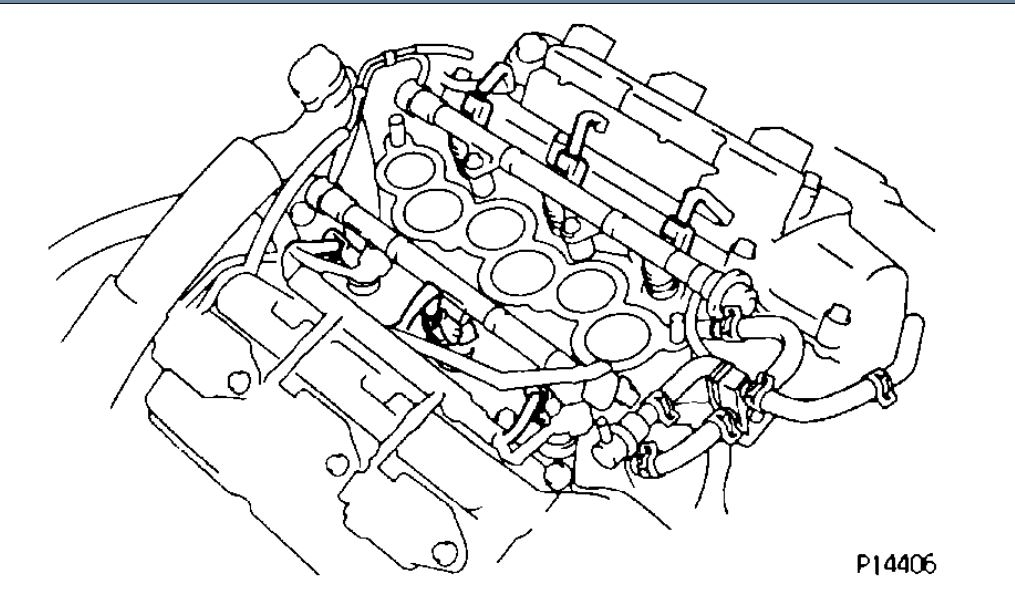 P14406