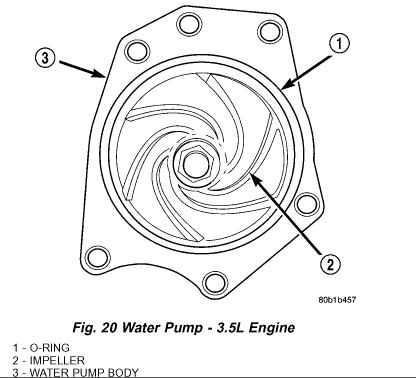 3

1

2

80b1b457

Fig. 20 Water Pump - 3.5L Engine

1 - O-RING
2 - IMPELLER
3 - WATER PUMP BODY