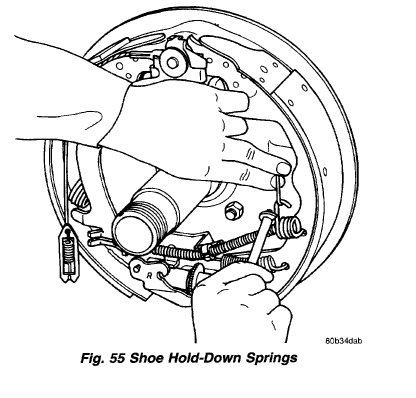 R

80b34dab

Fig. 55 Shoe Hold-Down Springs