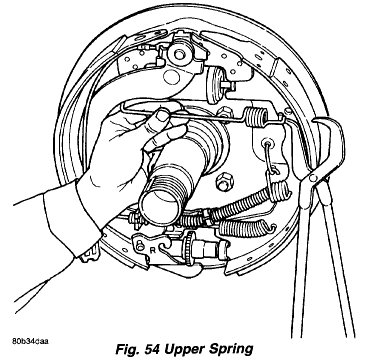 R

80b34daa

Fig. 54 Upper Spring