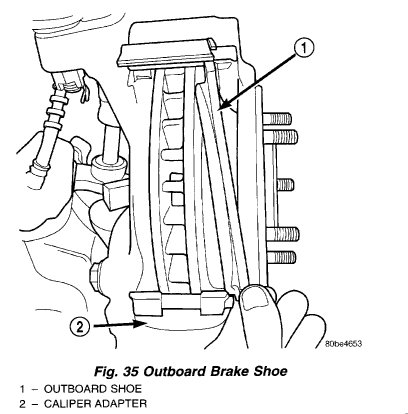 1

2

80be4653

Fig. 35 Outboard Brake Shoe

1 – OUTBOARD SHOE

2 – CALIPER ADAPTER