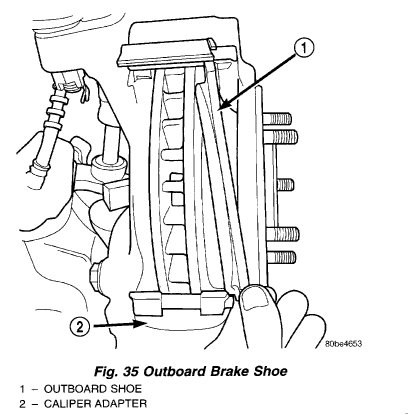 1

2

80be4653

Fig. 35 Outboard Brake Shoe

1 – OUTBOARD SHOE

2 – CALIPER ADAPTER