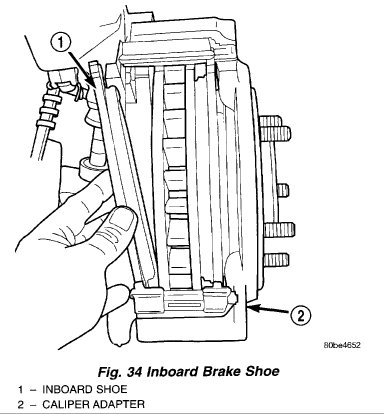 1

2

80be4652

Fig. 34 Inboard Brake Shoe

1 – INBOARD SHOE

2 – CALIPER ADAPTER