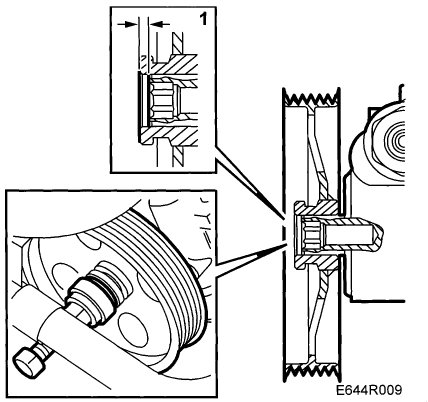 1

E644R009