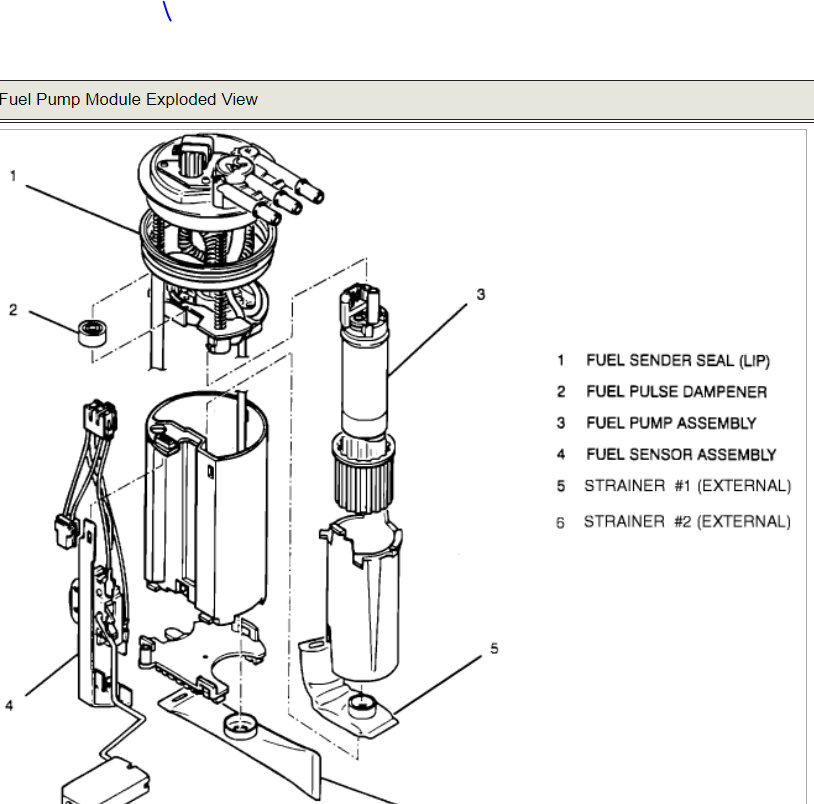 Fuel Pump Module Exploded View

1

2

3

4

5

1 FUEL SENDER SEAL (LIP)
2 FUEL PULSE DAMPENER
3 FUEL PUMP ASSEMBLY
4 FUEL SENSOR ASSEMBLY
5 STRAINER #1 (EXTERNAL)
6 STRAINER #2 (EXTERNAL)