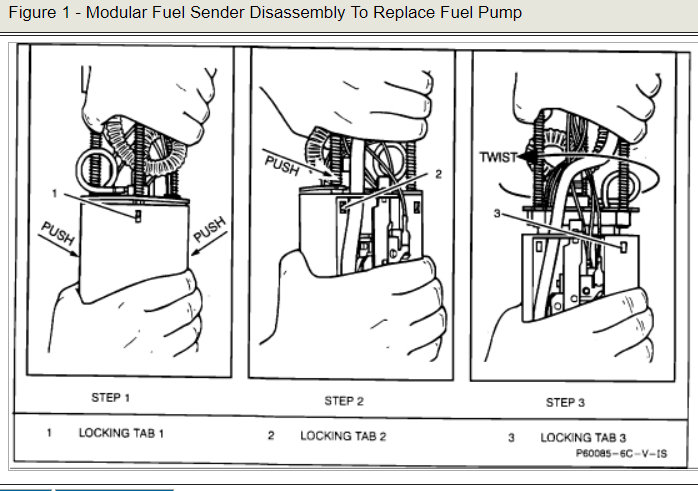 Figure 1 - Modular Fuel Sender Disassembly To Replace Fuel Pump

1
PUSH
PUSH

PUSH
2

TWIST
3

STEP 1

STEP 2

STEP 3

1 LOCKING TAB 1

2 LOCKING TAB 2

3 LOCKING TAB 3

P60085-6C-V-IS