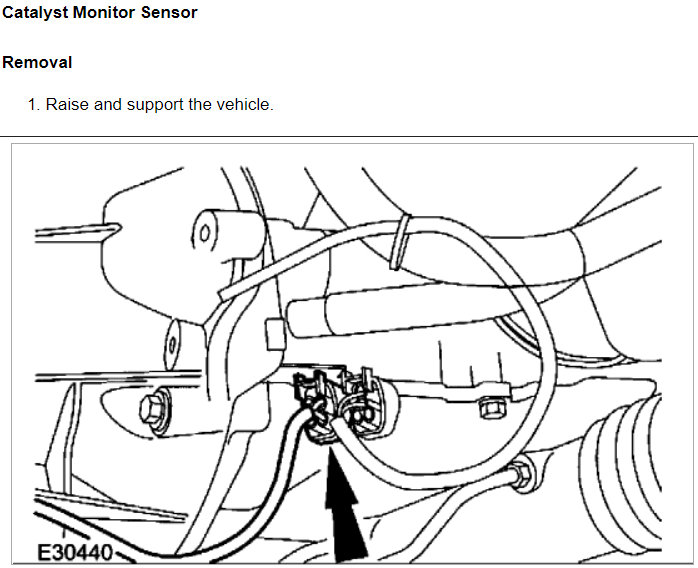 Catalyst Monitor Sensor

Removal

1. Raise and support the vehicle.

E30440