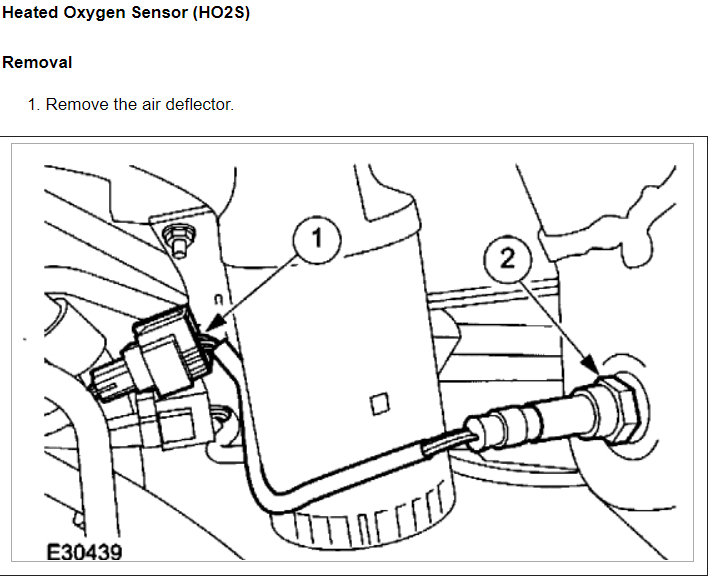 Heated Oxygen Sensor (HO2S)

Removal

1. Remove the air deflector.

1

2

E30439