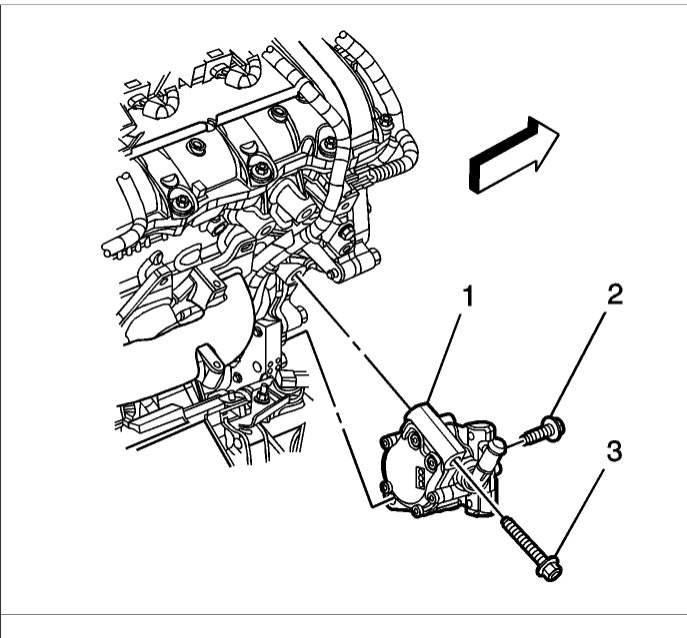 1
2
3