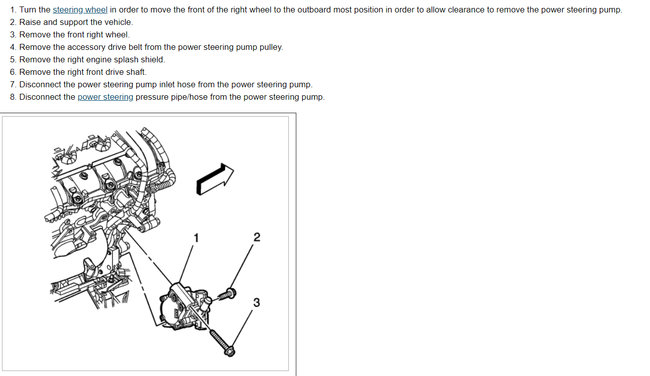 1. Turn the steering wheel in order to move the front of the right wheel to the outboard most position in order to allow clearance to remove the power steering pump.
2. Raise and support the vehicle.
3. Remove the front right wheel.
4. Remove the accessory drive belt from the power steering pump pulley.
5. Remove the right engine splash shield.
6. Remove the right front drive shaft.
7. Disconnect the power steering pump inlet hose from the power steering pump.
8. Disconnect the power steering pressure pipe/hose from the power steering pump.

1
2
3