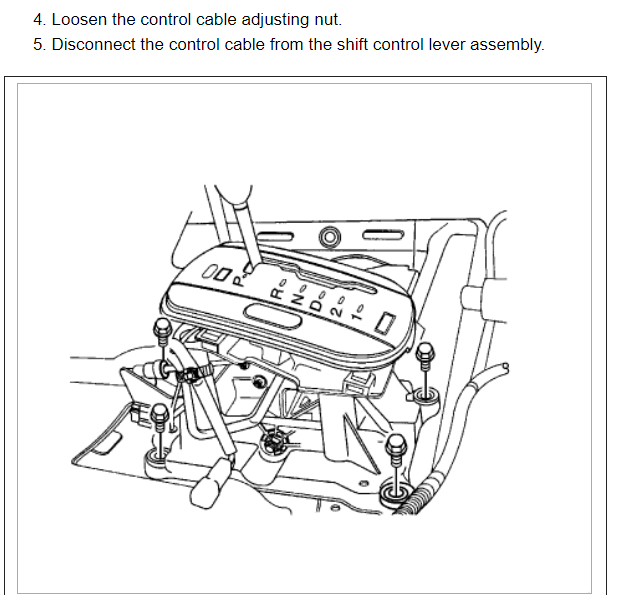 4. Loosen the control cable adjusting nut.

5. Disconnect the control cable from the shift control lever assembly.

P R N D 2 1