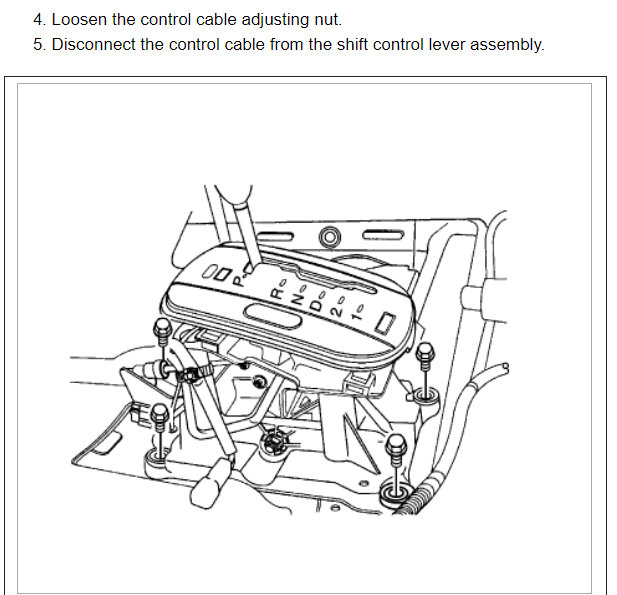 4. Loosen the control cable adjusting nut.

5. Disconnect the control cable from the shift control lever assembly.

P R N D 2 1