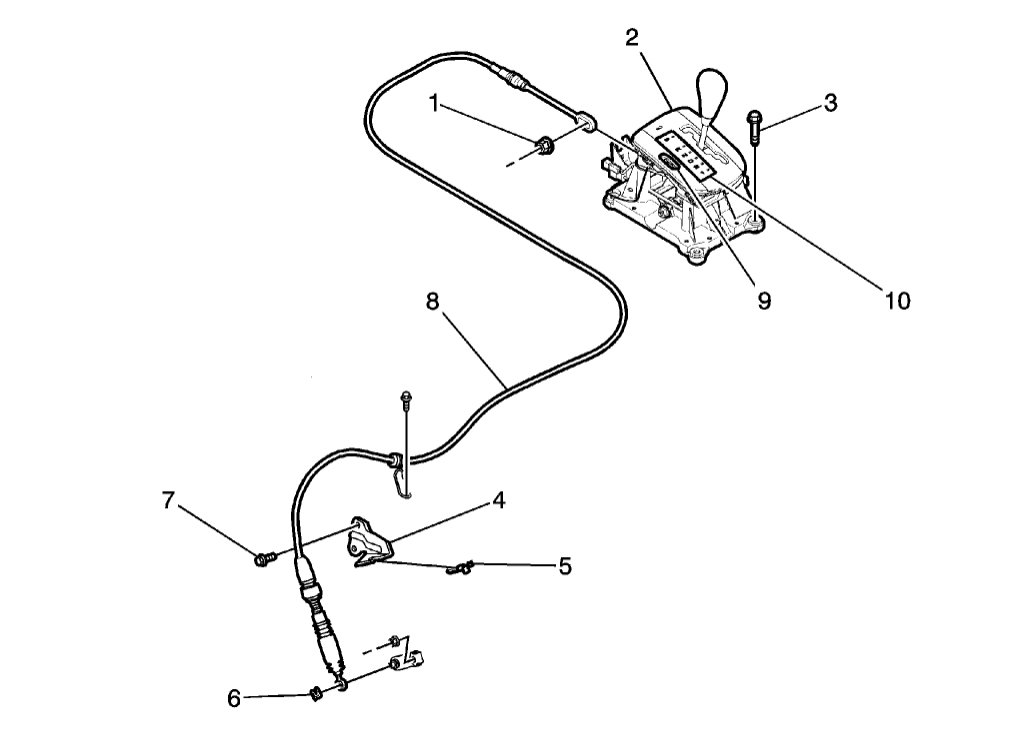 2
1
3
9
10
8
7
4
5
6