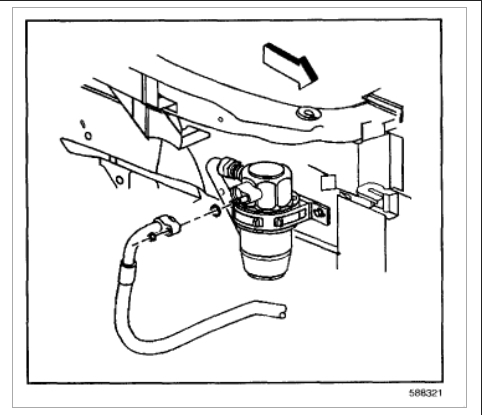 588321