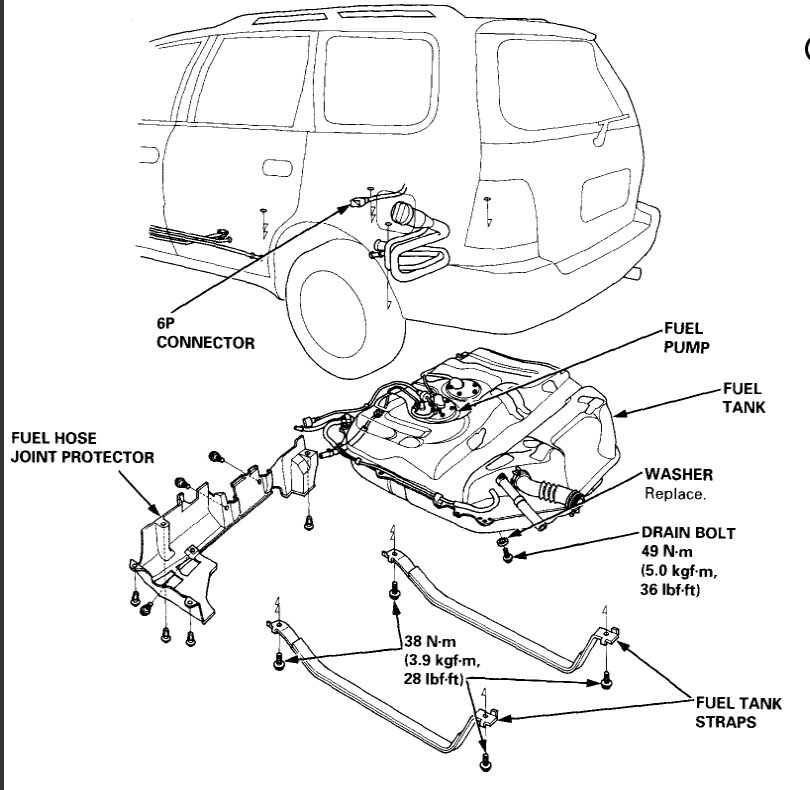 6P CONNECTOR

FUEL PUMP

FUEL TANK

FUEL HOSE JOINT PROTECTOR

WASHER
Replace.

DRAIN BOLT
49 N·m
(5.0 kgf·m,
36 lbf·ft)

38 N·m
(3.9 kgf·m,
28 lbf·ft)

FUEL TANK STRAPS