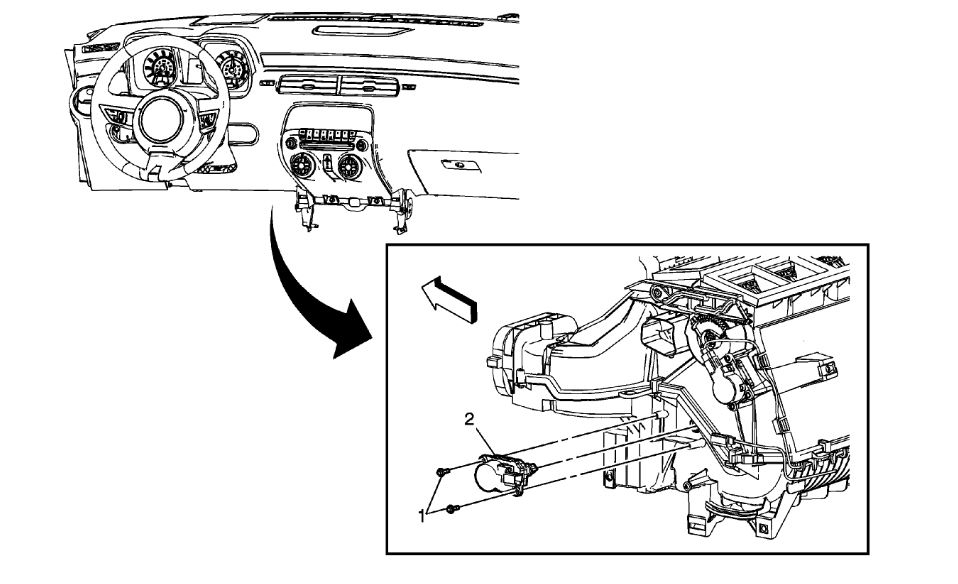 2

1