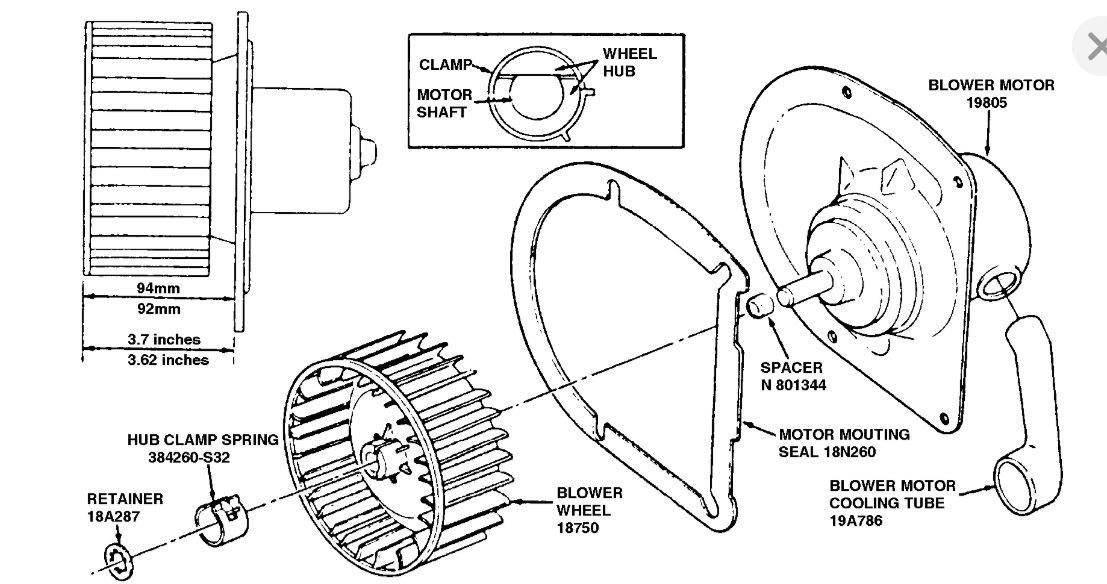 CLAMP
WHEEL HUB
MOTOR SHAFT

BLOWER MOTOR
19805

94mm
92mm

3.7 inches
3.62 inches

SPACER
N 801344

HUB CLAMP SPRING
384260-S32

MOTOR MOUTING SEAL 18N260

RETAINER
18A287

BLOWER WHEEL
18750

BLOWER MOTOR COOLING TUBE
19A786