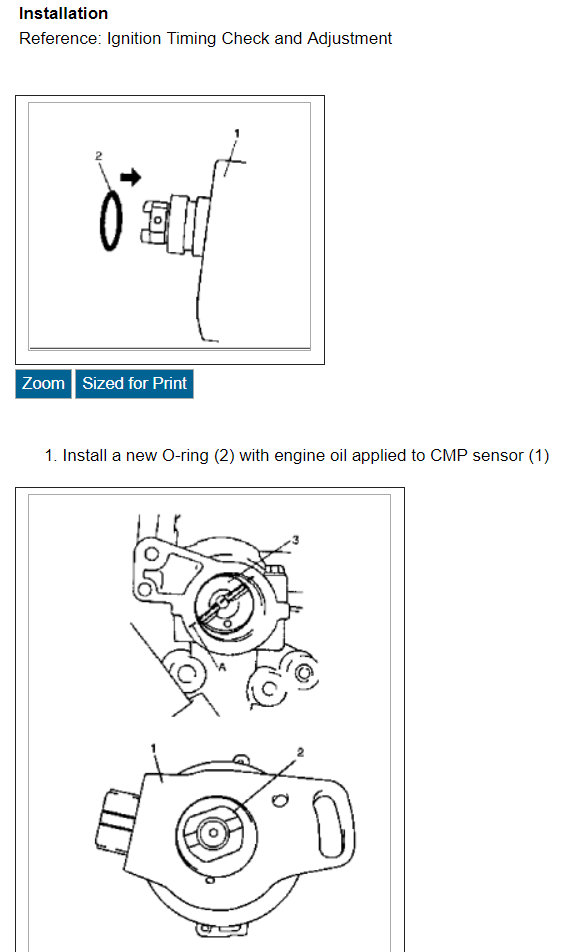 **Installation**
Reference: Ignition Timing Check and Adjustment

2
1

Zoom Sized for Print

1. Install a new O-ring (2) with engine oil applied to CMP sensor (1)

3
A
1
2