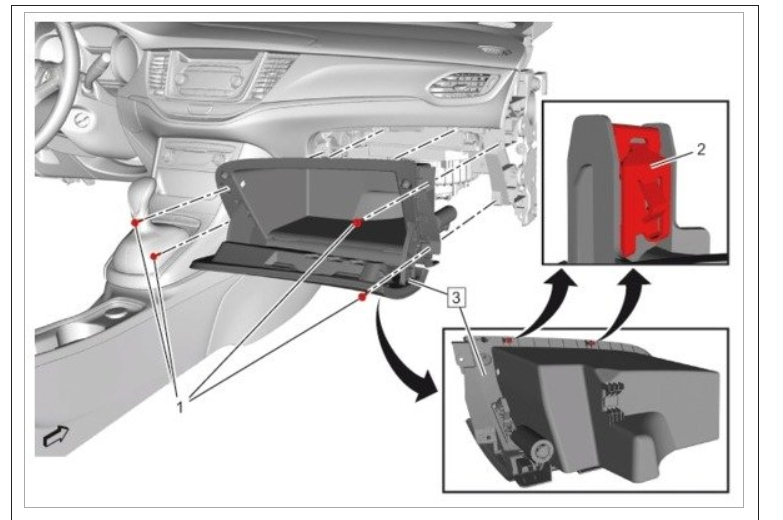 2
3
1