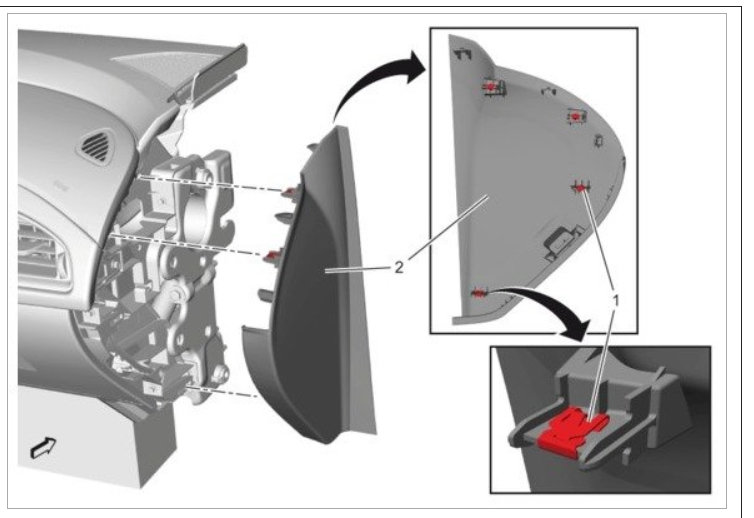 2

1