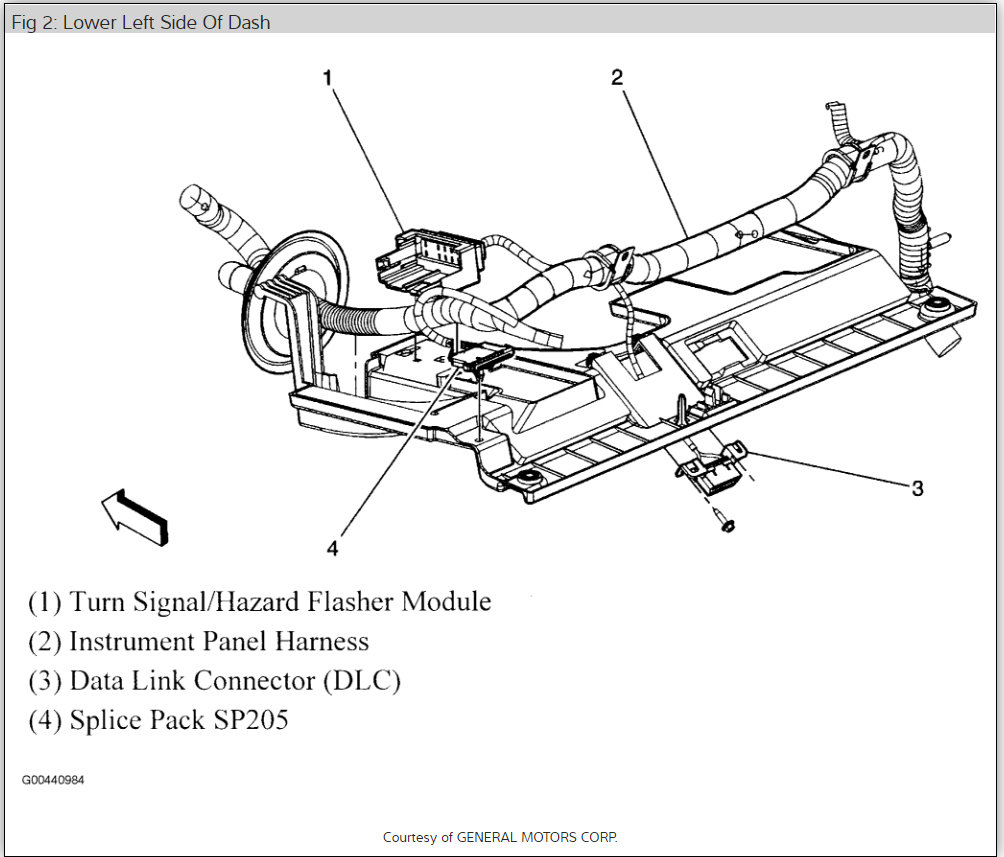 Fig 2: Lower Left Side Of Dash

1

2

3

4

(1) Turn Signal/Hazard Flasher Module
(2) Instrument Panel Harness
(3) Data Link Connector (DLC)
(4) Splice Pack SP205

G00440984

Courtesy of GENERAL MOTORS CORP.