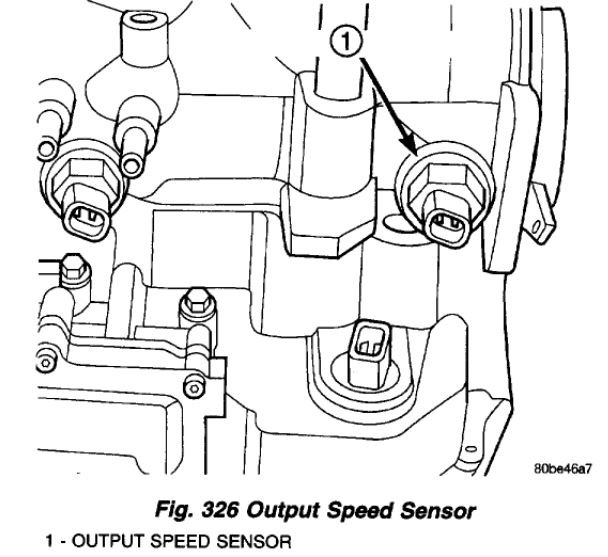 1

80be46a7

Fig. 326 Output Speed Sensor

1 - OUTPUT SPEED SENSOR