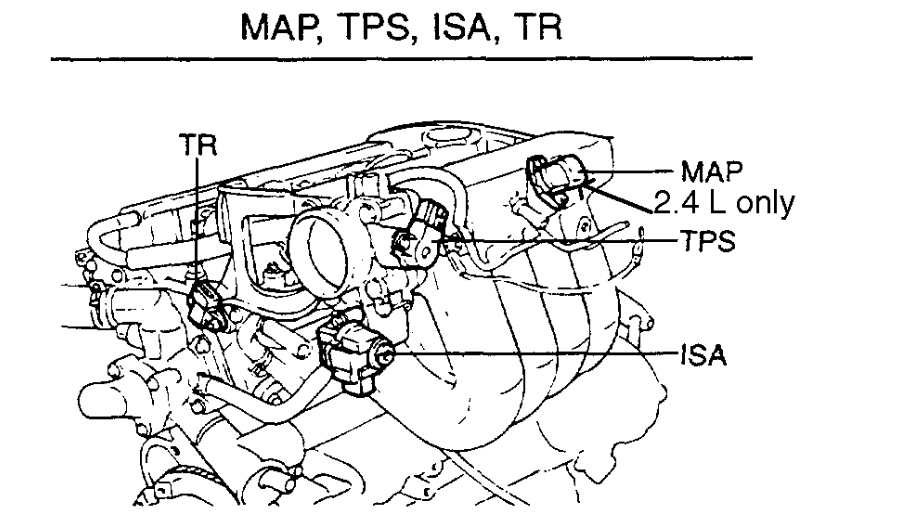 MAP, TPS, ISA, TR

TR

MAP
2.4 L only

TPS

ISA