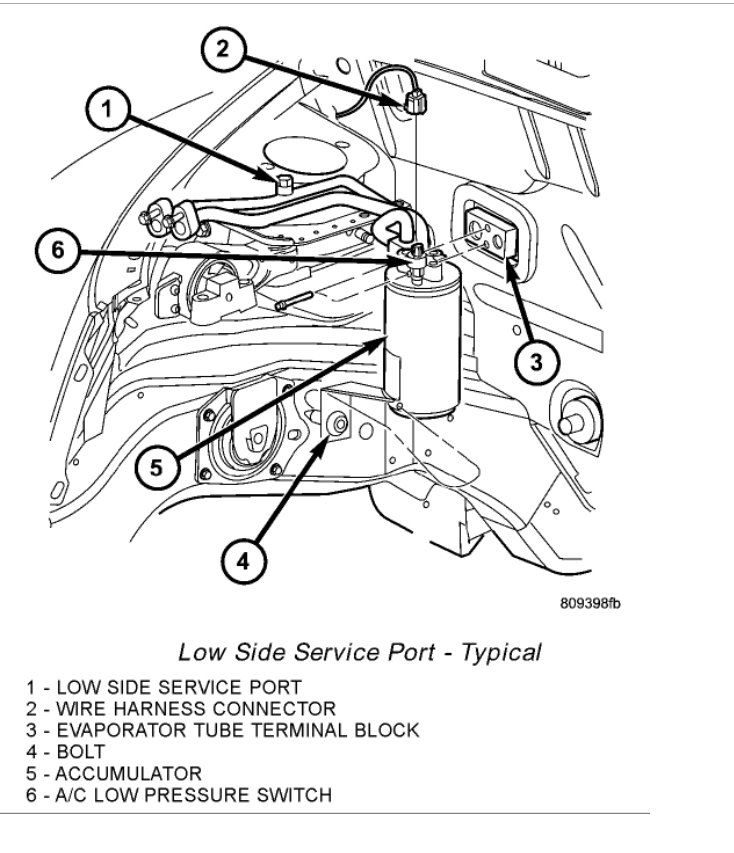 2
1
6
3
5
4
809398fb

Low Side Service Port - Typical

1 - LOW SIDE SERVICE PORT
2 - WIRE HARNESS CONNECTOR
3 - EVAPORATOR TUBE TERMINAL BLOCK
4 - BOLT
5 - ACCUMULATOR
6 - A/C LOW PRESSURE SWITCH