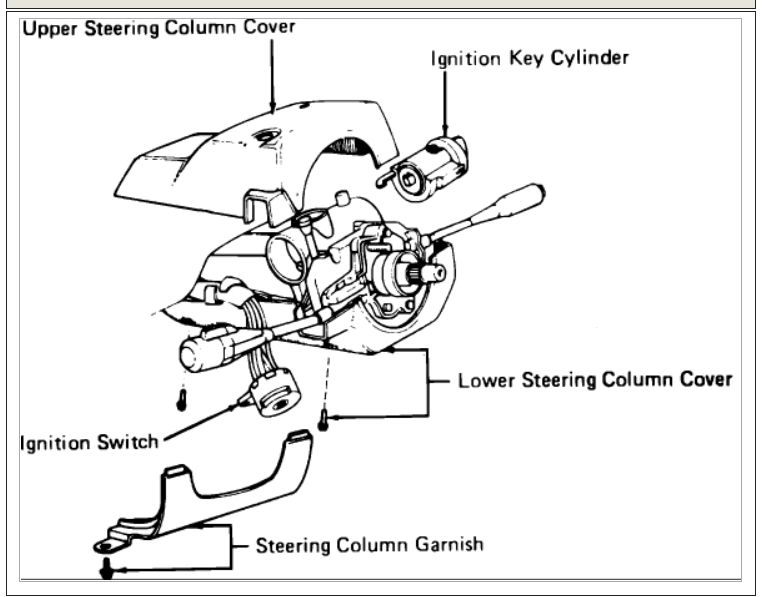 Upper Steering Column Cover

Ignition Key Cylinder

Lower Steering Column Cover

Ignition Switch

Steering Column Garnish