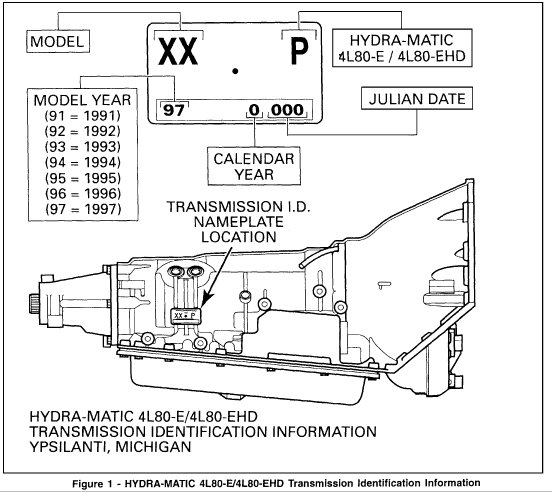 MODEL

XX . P

HYDRA-MATIC
4L80-E / 4L80-EHD

MODEL YEAR
(91 = 1991)
(92 = 1992)
(93 = 1993)
(94 = 1994)
(95 = 1995)
(96 = 1996)
(97 = 1997)

97 0 000

JULIAN DATE

CALENDAR YEAR

TRANSMISSION I.D. NAMEPLATE LOCATION

XX • P

HYDRA-MATIC 4L80-E/4L80-EHD
TRANSMISSION IDENTIFICATION INFORMATION
YPSILANTI, MICHIGAN

Figure 1 - HYDRA-MATIC 4L80-E/4L80-EHD Transmission Identification Information