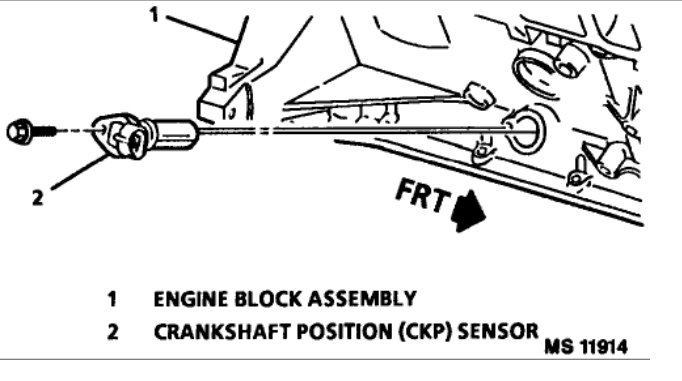 1

2

FRT

1 ENGINE BLOCK ASSEMBLY

2 CRANKSHAFT POSITION (CKP) SENSOR

MS 11914