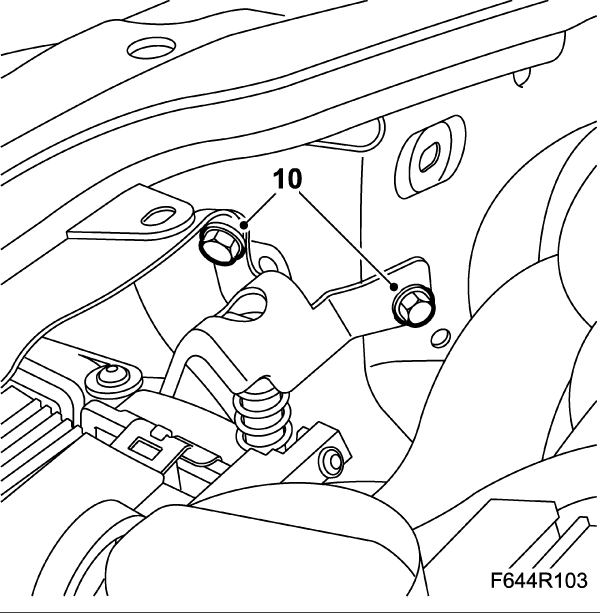 10

F644R103