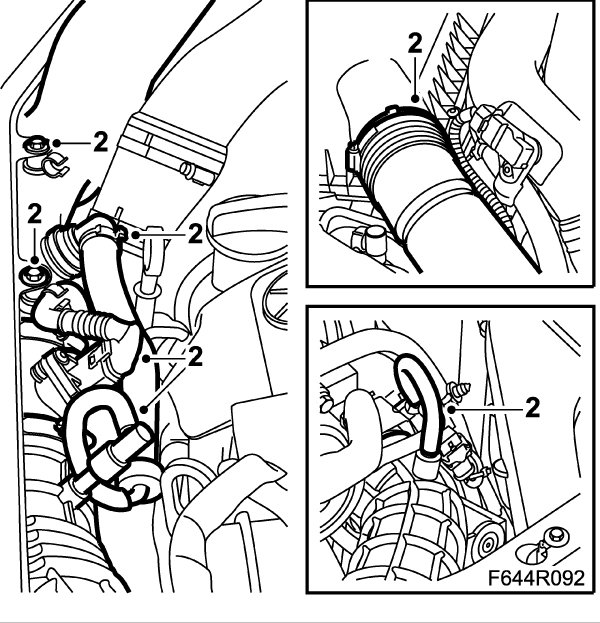 2

2

2

2

2

2

F644R092