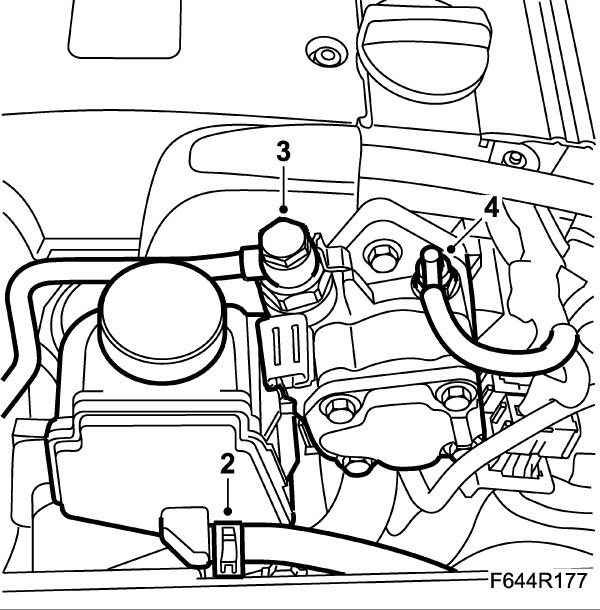 3
4
2
F644R177