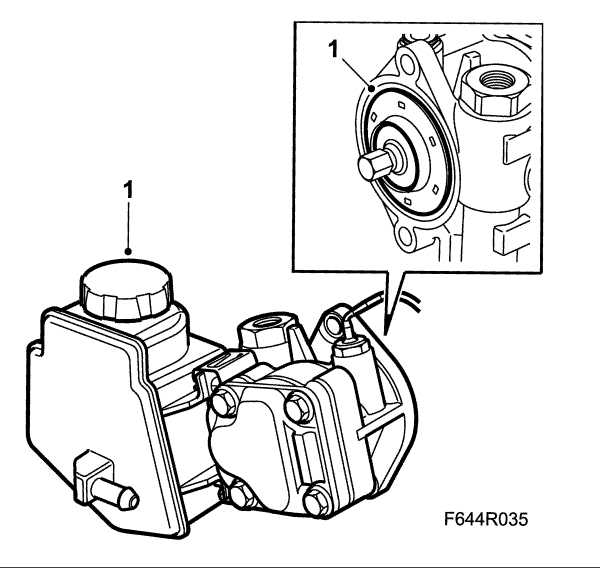 1

1

F644R035