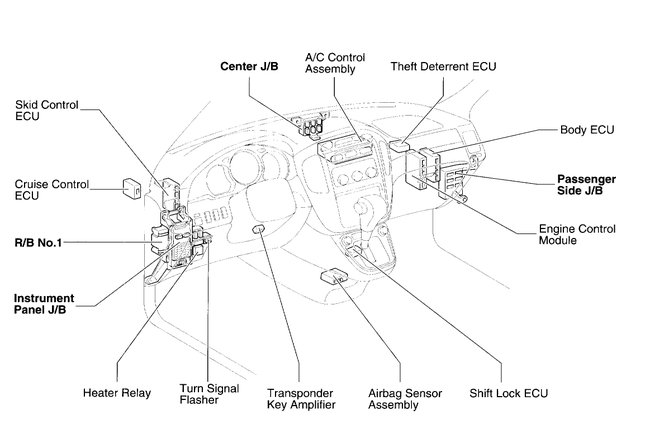 Center J/B

A/C Control Assembly

Theft Deterrent ECU

Skid Control ECU

Body ECU

Cruise Control ECU

Passenger Side J/B

R/B No.1

Engine Control Module

Instrument Panel J/B

Heater Relay

Turn Signal Flasher

Transponder Key Amplifier

Airbag Sensor Assembly

Shift Lock ECU