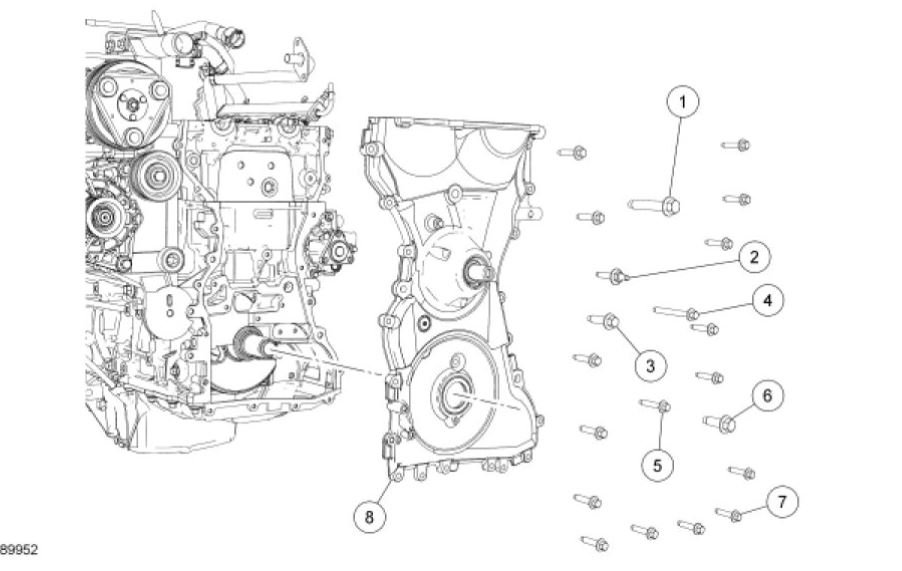 1
2
4
3
6
5
7
8
89952