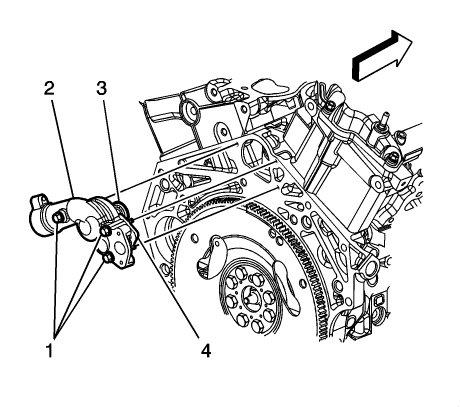 2
3
1
4