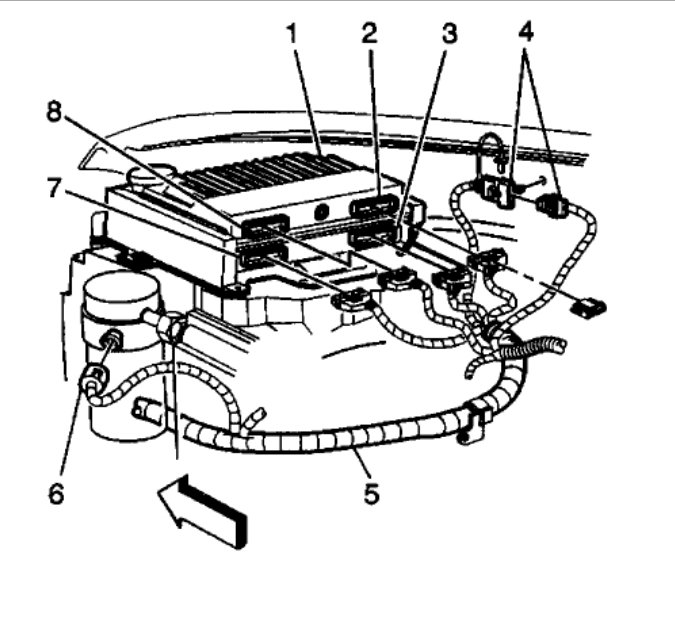 1
2
3
4
8
7
6
5